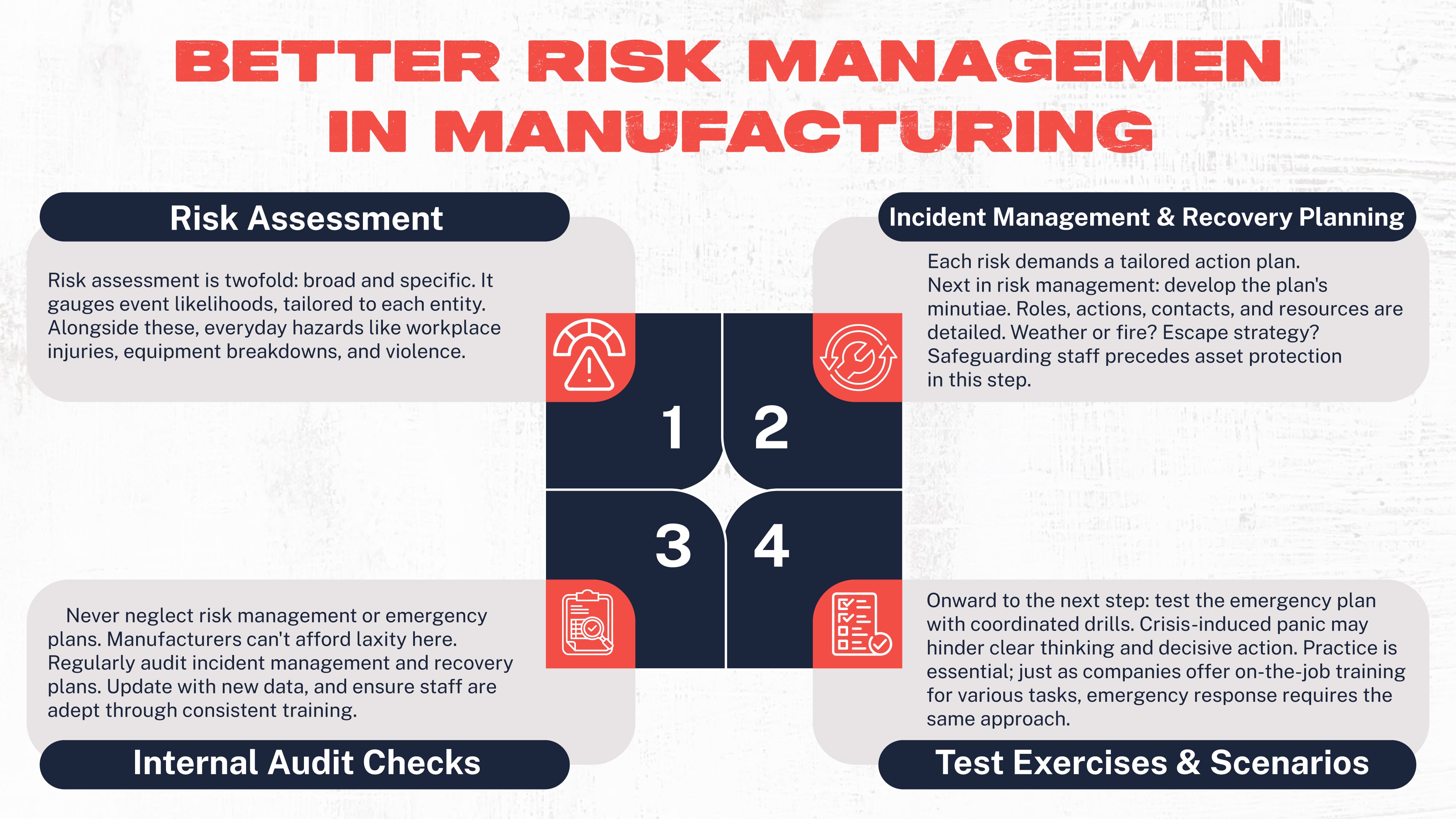 BETTER RISK MANAGEMEN IN MANUFACTURING

Risk Assessment

Risk assessment is twofold: broad and specific. It gauges event likelihoods, tailored to each entity. Alongside these, everyday hazards like workplace injuries, equipment breakdowns, and violence.

Incident Management & Recovery Planning

Each risk demands a tailored action plan. Next in risk management: develop the plan's minutiae. Roles, actions, contacts, and resources are detailed. Weather or fire? Escape strategy? Safeguarding staff precedes asset protection in this step.

1

2

3

4

Never neglect risk management or emergency plans. Manufacturers can't afford laxity here. Regularly audit incident management and recovery plans. Update with new data, and ensure staff are adept through consistent training.

Internal Audit Checks

Onward to the next step: test the emergency plan with coordinated drills. Crisis-induced panic may hinder clear thinking and decisive action. Practice is essential; just as companies offer on-the-job training for various tasks, emergency response requires the same approach.

Test Exercises & Scenarios