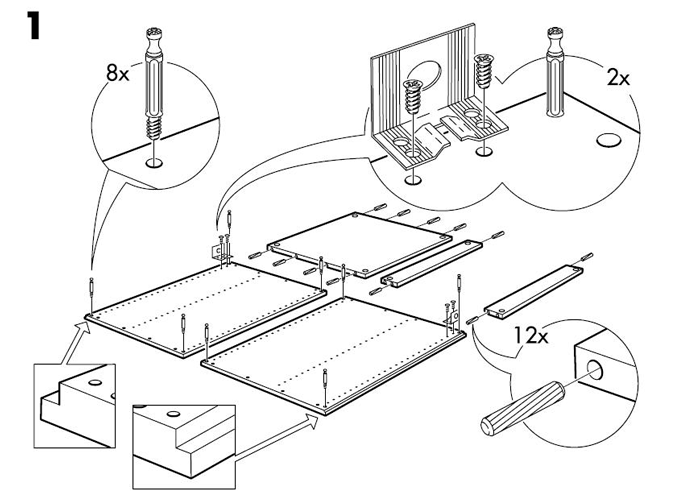 1

8x

2x

12x